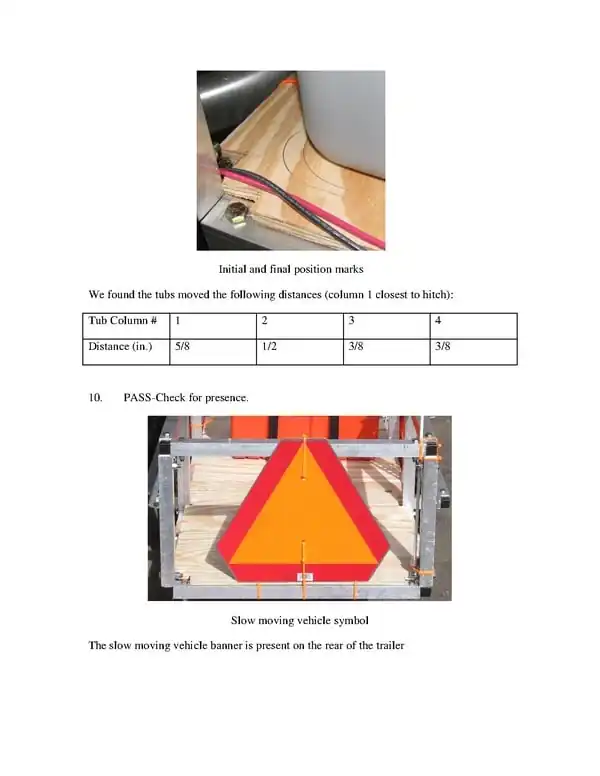 Initial and final position marks

We found the tubs moved the following distances (column 1 closest to hitch):

| Tub Column # | 1 | 2 | 3 | 4 |
|---|---|---|---|---|
| Distance (in.) | 5/8 | 1/2 | 3/8 | 3/8 |

10. PASS-Check for presence.

Slow moving vehicle symbol

The slow moving vehicle banner is present on the rear of the trailer