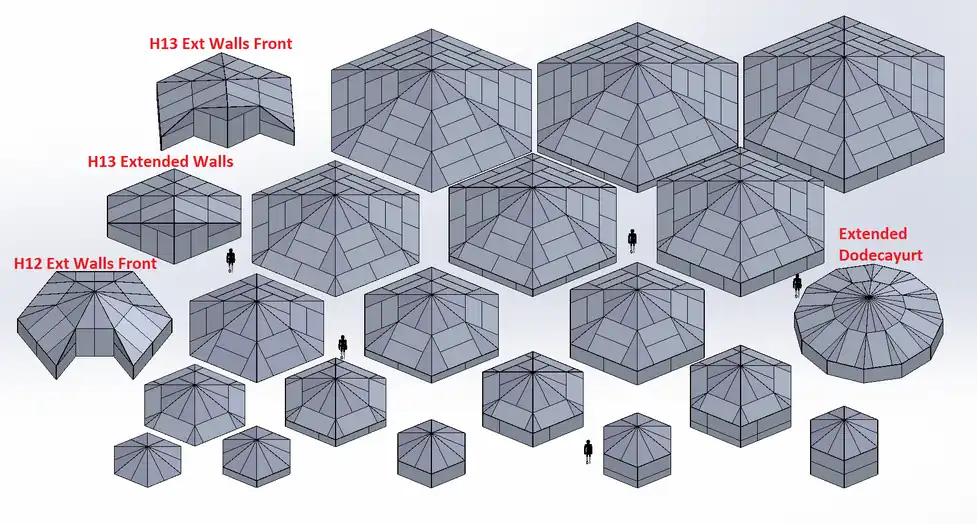 H13 Ext Walls Front

H13 Extended Walls

H12 Ext Walls Front

Extended Dodecayurt