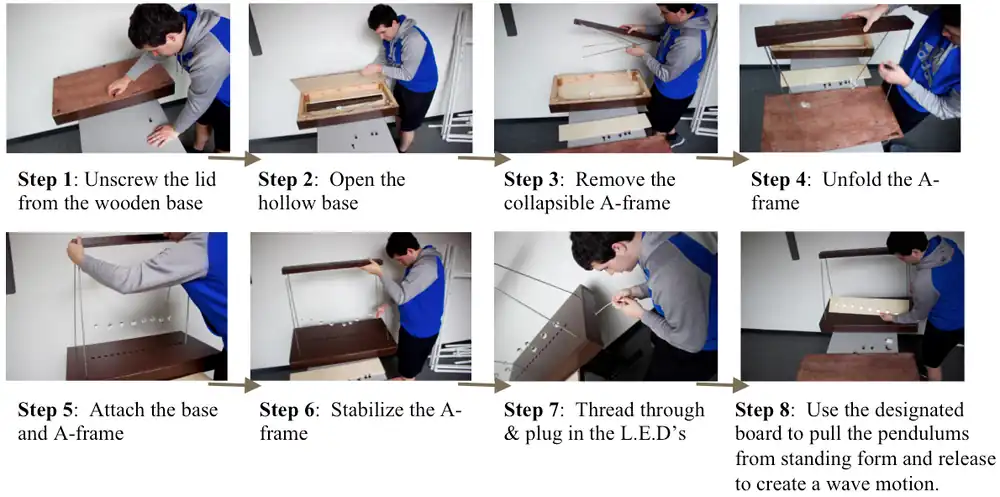 **Step 1**: Unscrew the lid from the wooden base

**Step 2**: Open the hollow base

**Step 3**: Remove the collapsible A-frame

**Step 4**: Unfold the A-frame

**Step 5**: Attach the base and A-frame

**Step 6**: Stabilize the A-frame

**Step 7**: Thread through & plug in the L.E.D's

**Step 8**: Use the designated board to pull the pendulums from standing form and release to create a wave motion.