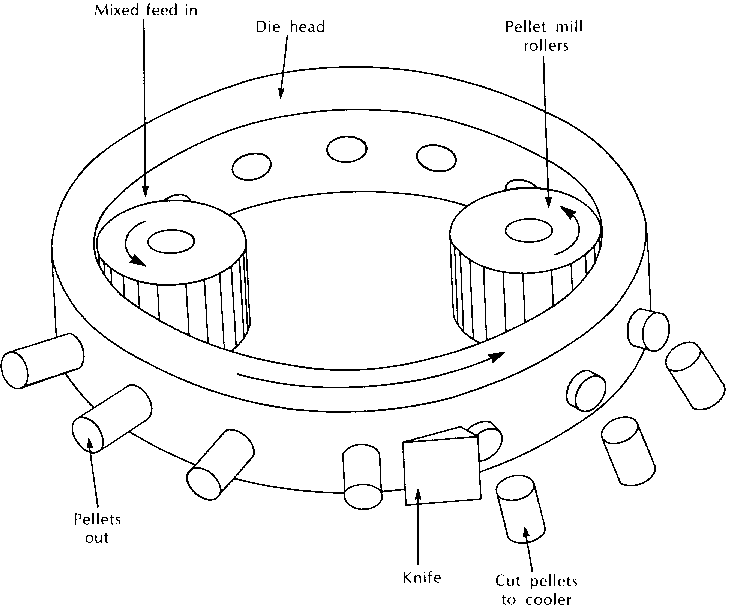 Mixed feed in

Die head

Pellet mill rollers

Pellets out

Knife

Cut pellets to cooler