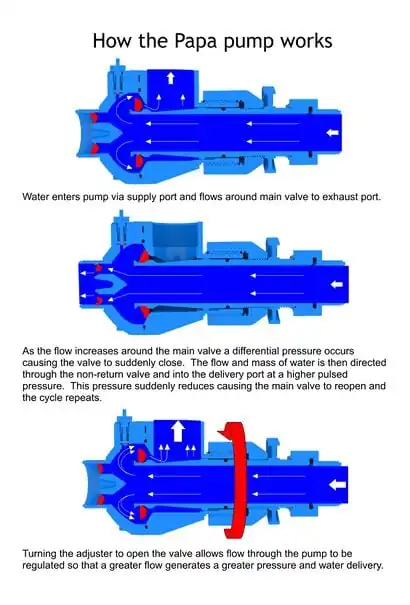 How the Papa pump works

Water enters pump via supply port and flows around main valve to exhaust port.

As the flow increases around the main valve a differential pressure occurs causing the valve to suddenly close. The flow and mass of water is then directed through the non-return valve and into the delivery port at a higher pulsed pressure. This pressure suddenly reduces causing the main valve to reopen and the cycle repeats.

Turning the adjuster to open the valve allows flow through the pump to be regulated so that a greater flow generates a greater pressure and water delivery.